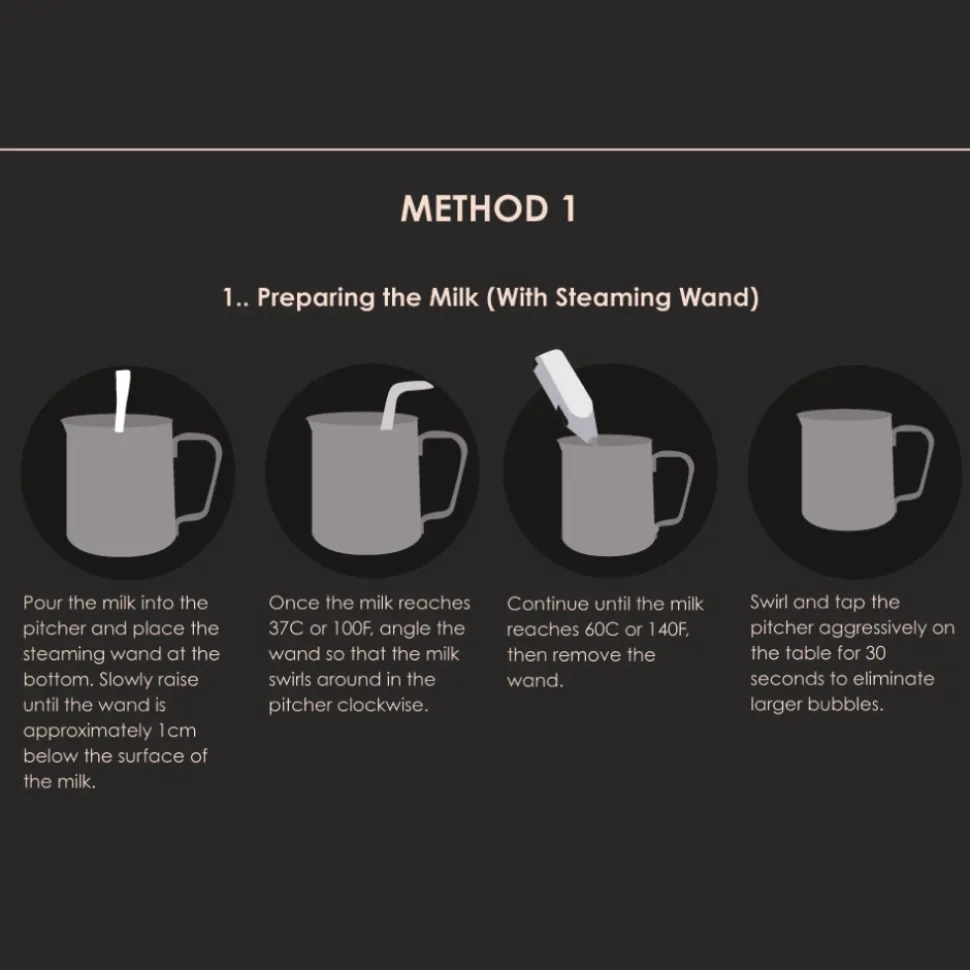 METHOD 1

1.. Preparing the Milk (With Steaming Wand)

Pour the milk into the pitcher and place the steaming wand at the bottom. Slowly raise until the wand is approximately 1cm below the surface of the milk.

Once the milk reaches 37C or 100F, angle the wand so that the milk swirls around in the pitcher clockwise.

Continue until the milk reaches 60C or 140F, then remove the wand.

Swirl and tap the pitcher aggressively on the table for 30 seconds to eliminate larger bubbles.