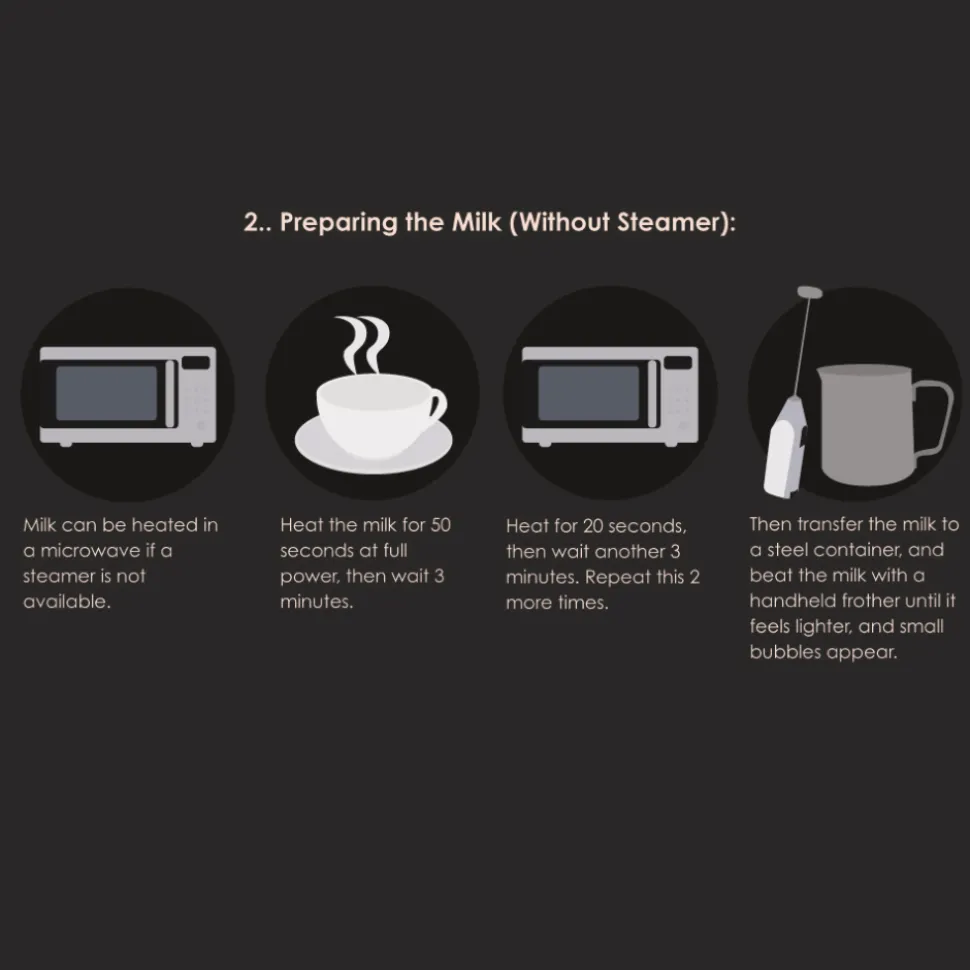 2.. Preparing the Milk (Without Steamer):

Milk can be heated in a microwave if a steamer is not available.

Heat the milk for 50 seconds at full power, then wait 3 minutes.

Heat for 20 seconds, then wait another 3 minutes. Repeat this 2 more times.

Then transfer the milk to a steel container, and beat the milk with a handheld frother until it feels lighter, and small bubbles appear.