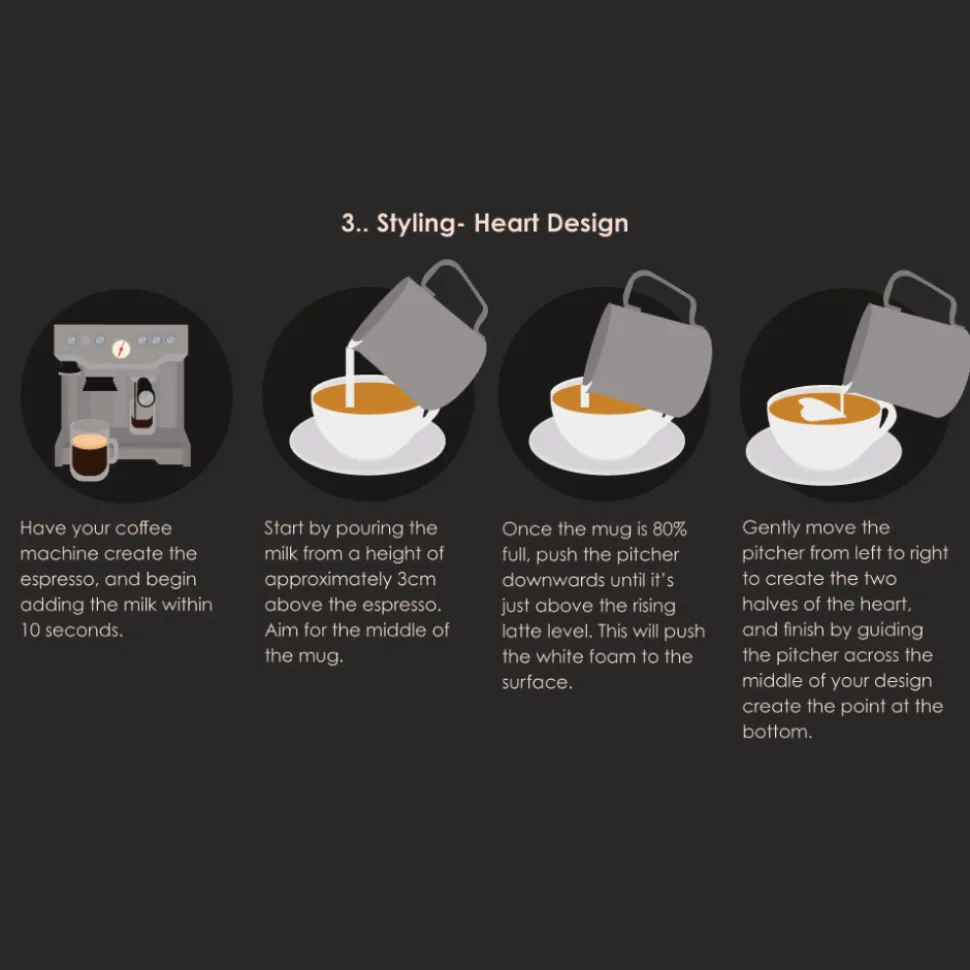 3.. Styling- Heart Design

Have your coffee machine create the espresso, and begin adding the milk within 10 seconds.

Start by pouring the milk from a height of approximately 3cm above the espresso. Aim for the middle of the mug.

Once the mug is 80% full, push the pitcher downwards until it's just above the rising latte level. This will push the white foam to the surface.

Gently move the pitcher from left to right to create the two halves of the heart, and finish by guiding the pitcher across the middle of your design create the point at the bottom.