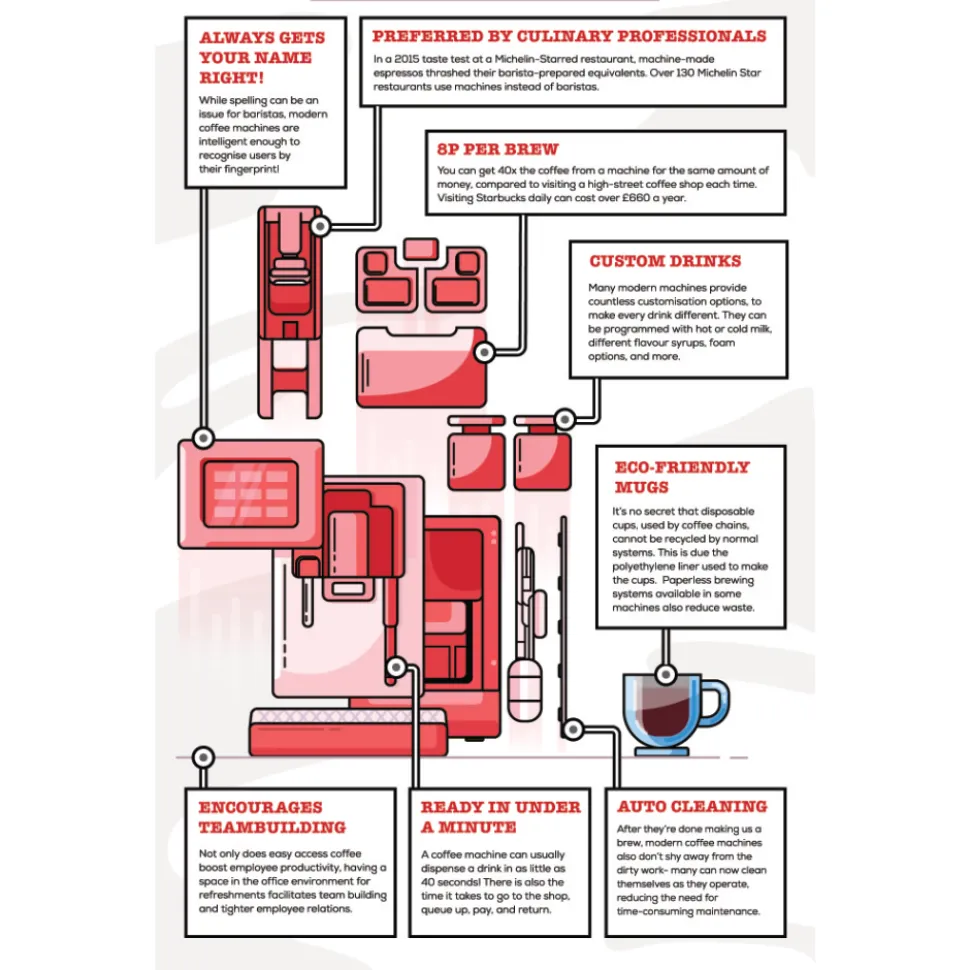 ALWAYS GETS YOUR NAME RIGHT!

While spelling can be an issue for baristas, modern coffee machines are intelligent enough to recognise users by their fingerprint!

PREFERRED BY CULINARY PROFESSIONALS

In a 2015 taste test at a Michelin-Starred restaurant, machine-made espressos thrashed their barista-prepared equivalents. Over 130 Michelin Star restaurants use machines instead of baristas.

8P PER BREW

You can get 40x the coffee from a machine for the same amount of money, compared to visiting a high-street coffee shop each time. Visiting Starbucks daily can cost over £660 a year.

CUSTOM DRINKS

Many modern machines provide countless customisation options, to make every drink different. They can be programmed with hot or cold milk, different flavour syrups, foam options, and more.

ECO-FRIENDLY MUGS

It's no secret that disposable cups, used by coffee chains, cannot be recycled by normal systems. This is due the polyethylene liner used to make the cups. Paperless brewing systems available in some machines also reduce waste.

ENCOURAGES TEAMBUILDING

Not only does easy access coffee boost employee productivity, having a space in the office environment for refreshments facilitates team building and tighter employee relations.

READY IN UNDER A MINUTE

A coffee machine can usually dispense a drink in as little as 40 seconds! There is also the time it takes to go to the shop, queue up, pay, and return.

AUTO CLEANING

After they're done making us a brew, modern coffee machines also don't shy away from the dirty work- many can now clean themselves as they operate, reducing the need for time-consuming maintenance.