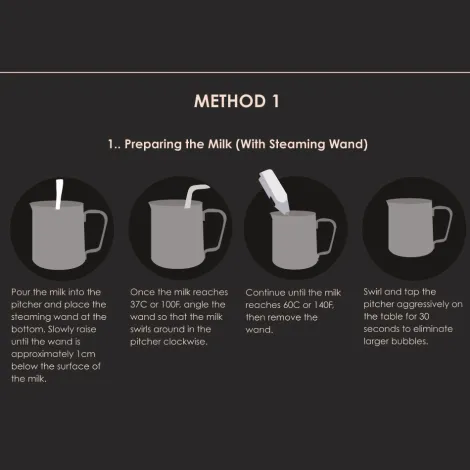 METHOD 1

1.. Preparing the Milk (With Steaming Wand)

Pour the milk into the pitcher and place the steaming wand at the bottom. Slowly raise until the wand is approximately 1cm below the surface of the milk.

Once the milk reaches 37C or 100F, angle the wand so that the milk swirls around in the pitcher clockwise.

Continue until the milk reaches 60C or 140F, then remove the wand.

Swirl and tap the pitcher aggressively on the table for 30 seconds to eliminate larger bubbles.